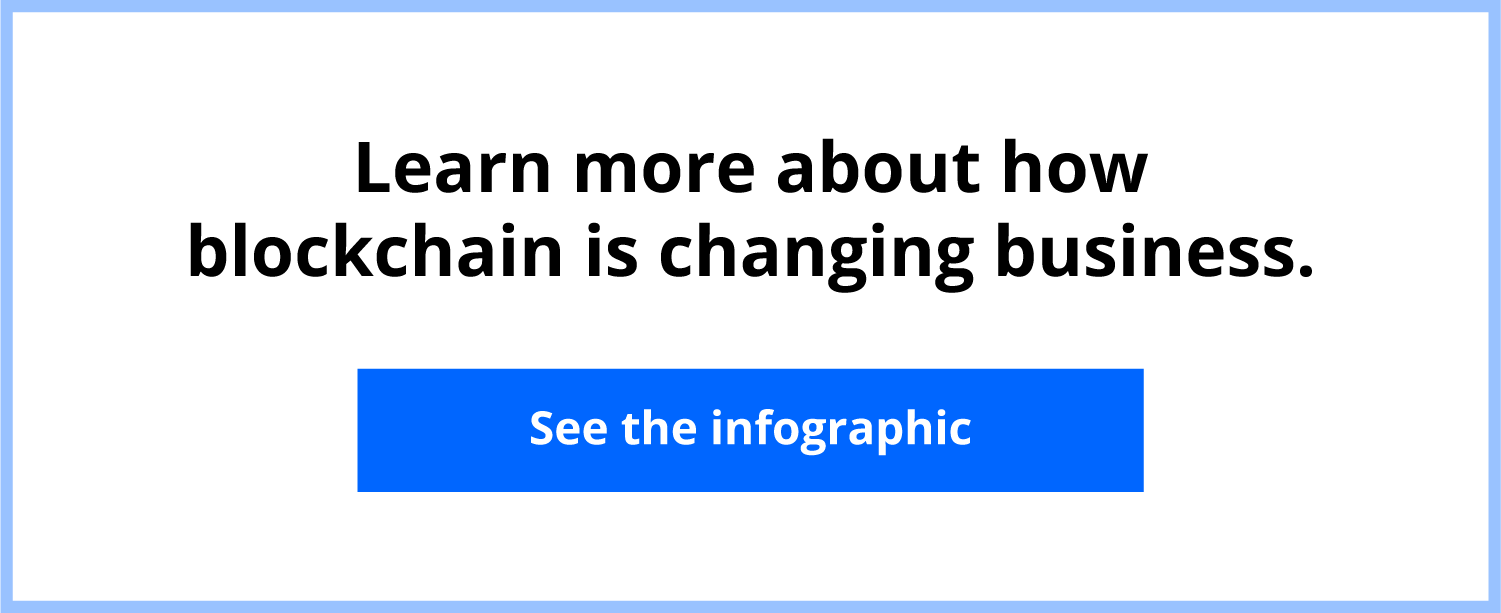 Learn more about how blockchain is changing business.

See the infographic