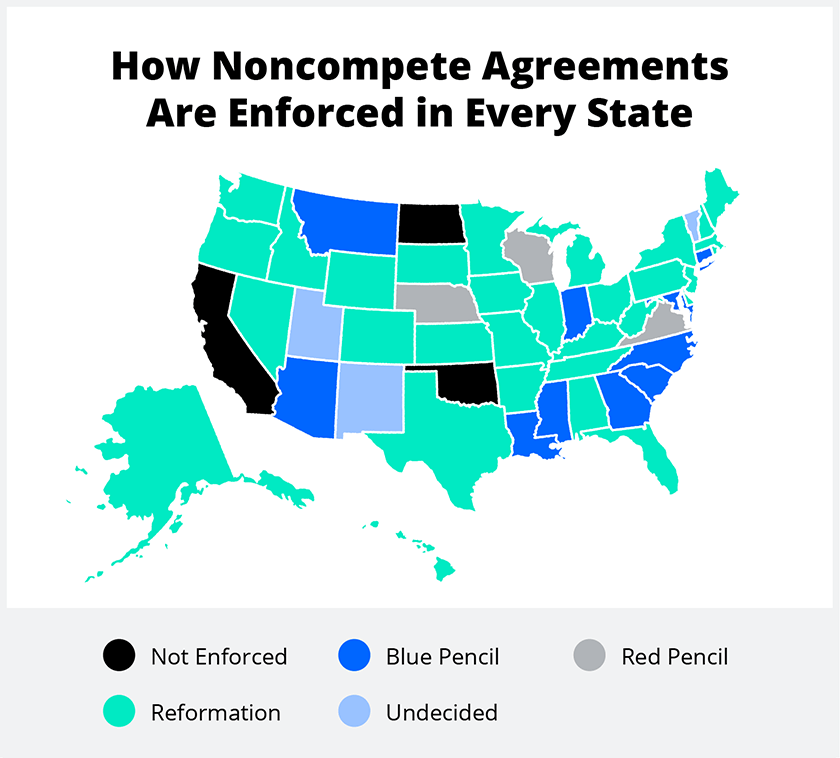 How Noncompete Agreements Are Enforced in Every State

Not Enforced
Blue Pencil
Red Pencil
Reformation
Undecided