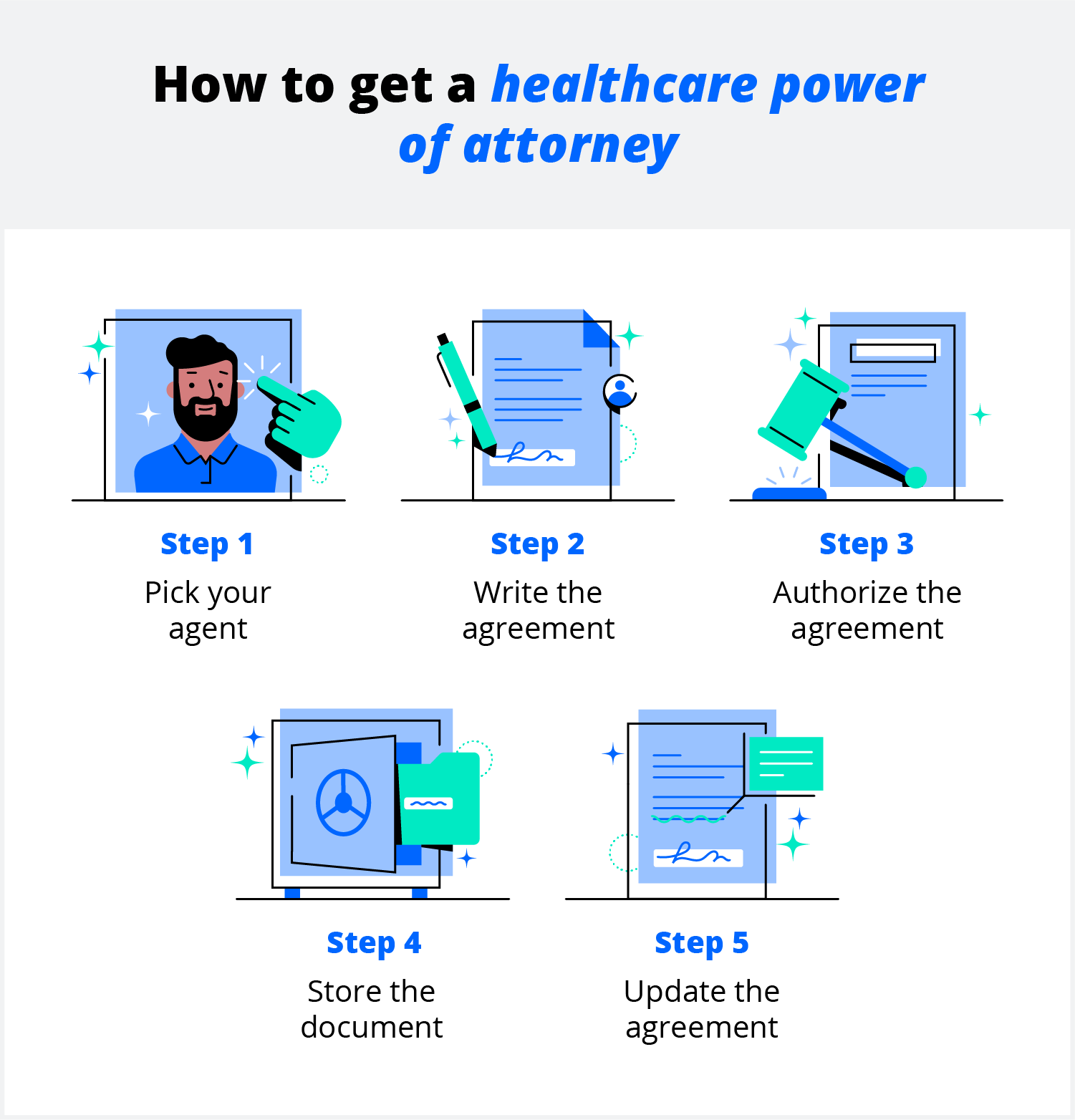 How to get a healthcare power of attorney

Step 1
Pick your agent

Step 2
Write the agreement

Step 3
Authorize the agreement

Step 4
Store the document

Step 5
Update the agreement