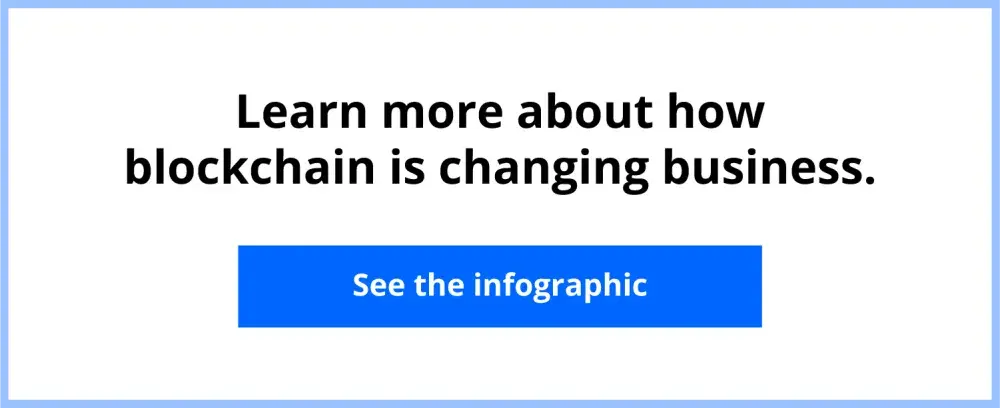 Learn more about how blockchain is changing business.

See the infographic