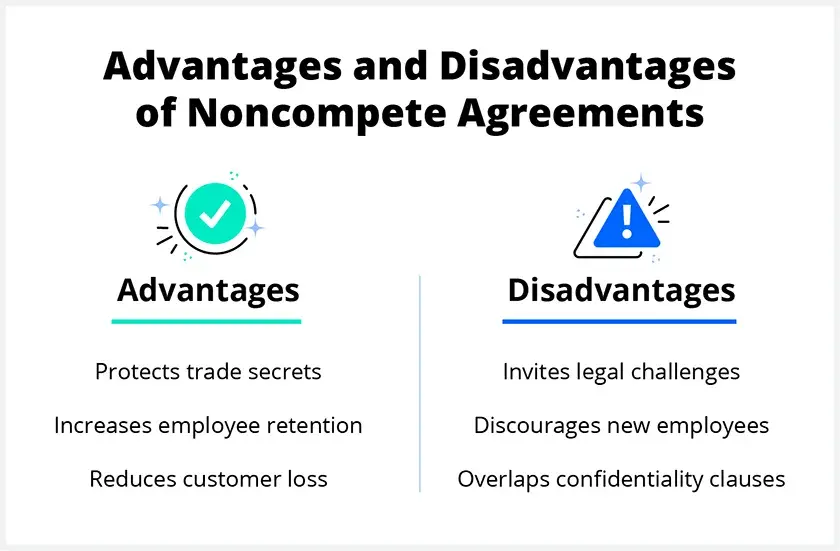 Advantages and Disadvantages of Noncompete Agreements

Advantages

Protects trade secrets

Increases employee retention

Reduces customer loss

Disadvantages

Invites legal challenges

Discourages new employees

Overlaps confidentiality clauses