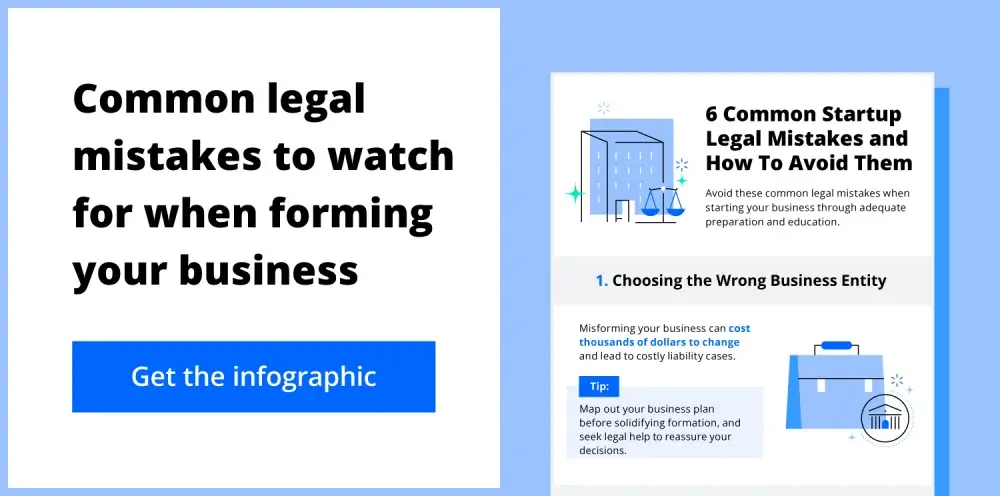 Common legal mistakes to watch for when forming your business

Get the infographic

6 Common Startup Legal Mistakes and How To Avoid Them

Avoid these common legal mistakes when starting your business through adequate preparation and education.

1. Choosing the Wrong Business Entity

Misforming your business can cost thousands of dollars to change and lead to costly liability cases.

Tip:

Map out your business plan before solidifying formation, and seek legal help to reassure your decisions.